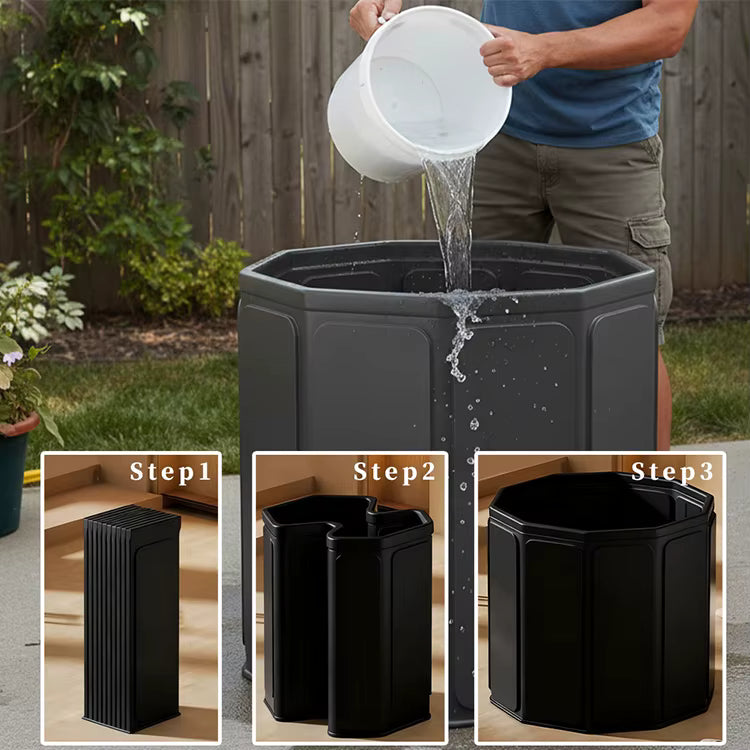 Step1
Step2
Step3